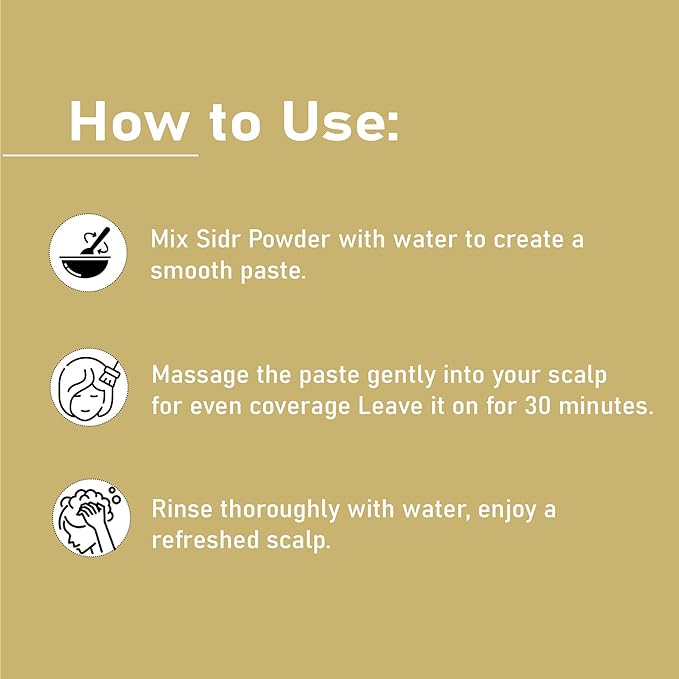 How to Use:

Mix Sidr Powder with water to create a smooth paste.

Massage the paste gently into your scalp for even coverage Leave it on for 30 minutes.

Rinse thoroughly with water, enjoy a refreshed scalp.